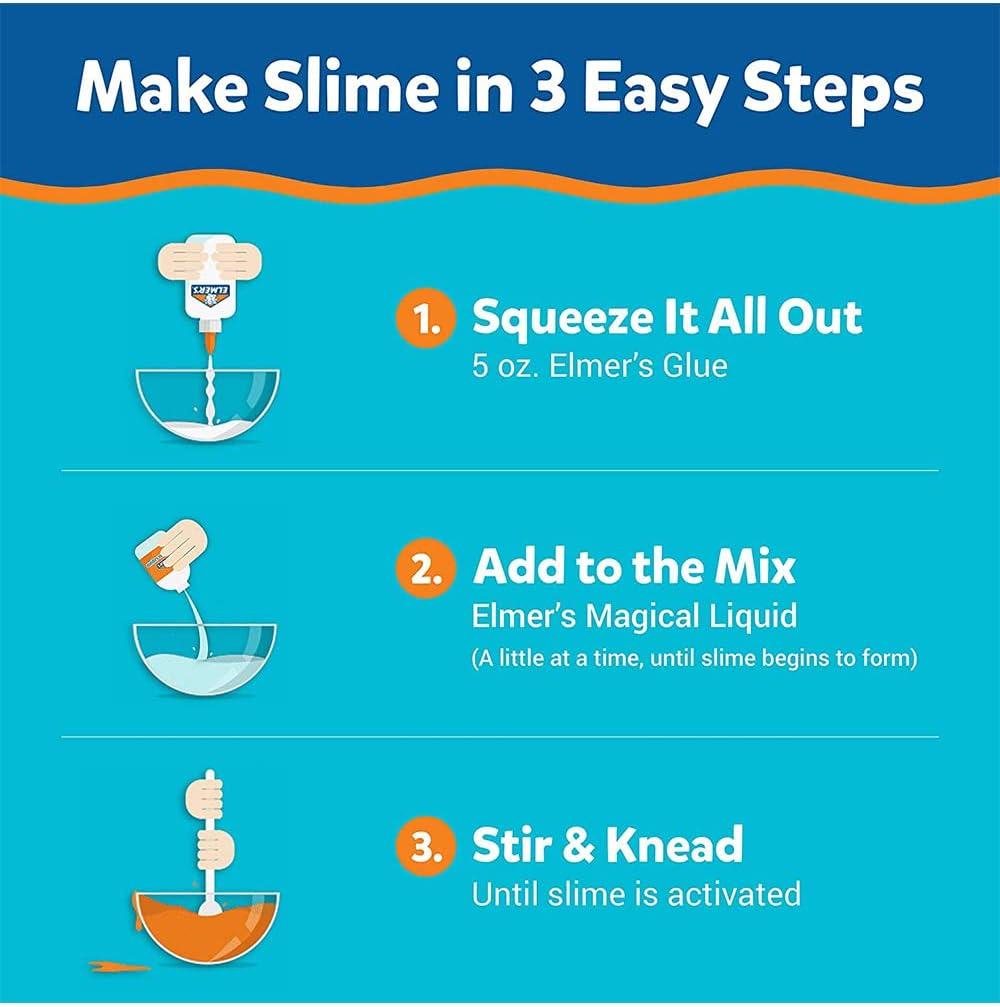 Make Slime in 3 Easy Steps

ELMER'S

1. Squeeze It All Out
5 oz. Elmer's Glue

2. Add to the Mix
Elmer's Magical Liquid
(A little at a time, until slime begins to form)

3. Stir & Knead
Until slime is activated